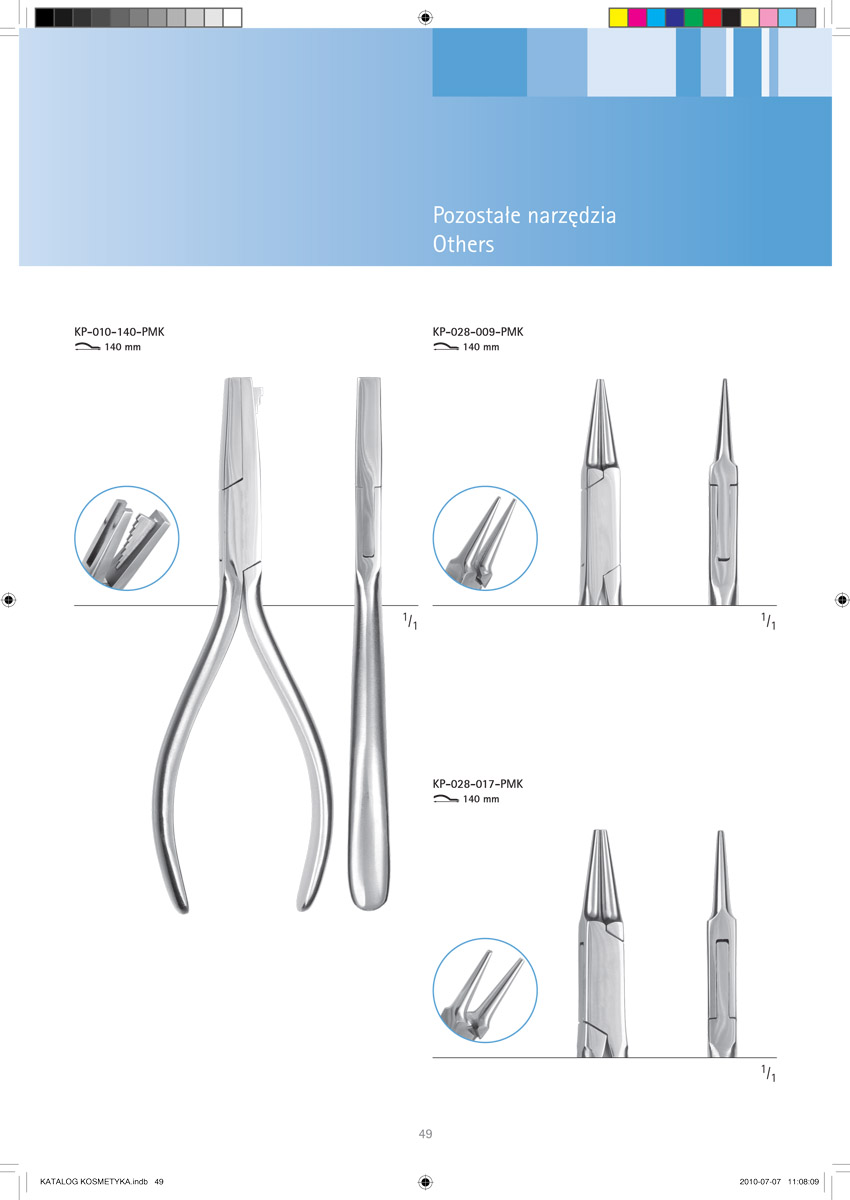 Pozostałe narzędzia
Others

KP-010-140-PMK
140 mm

$^1/_1$

KP-028-009-PMK
140 mm

$^1/_1$

KP-028-017-PMK
140 mm

$^1/_1$

49

KATALOG KOSMETYKA.indb 49

2010-07-07 11:08:09