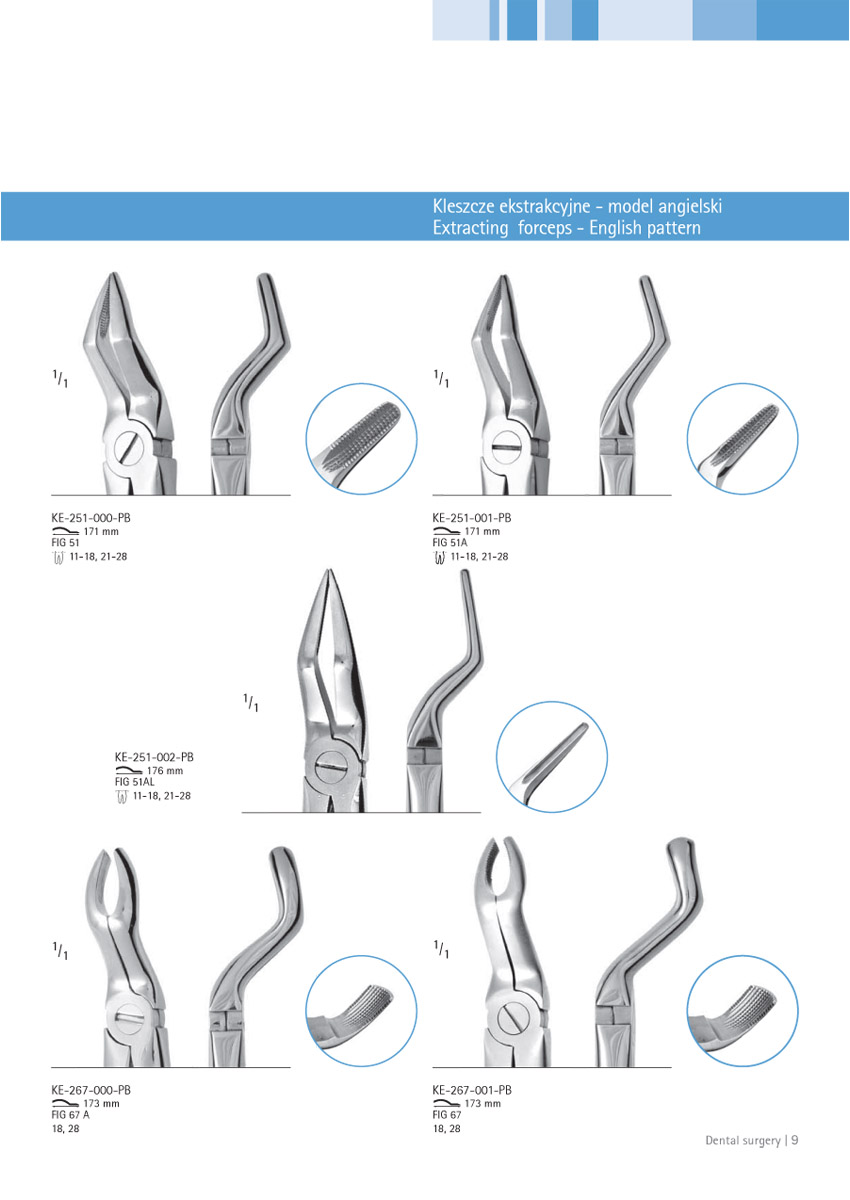 Kleszcze ekstrakcyjne - model angielski
Extracting forceps - English pattern

$^1/_1$

KE-251-000-PB
171 mm
FIG 51
11-18, 21-28

$^1/_1$

KE-251-001-PB
171 mm
FIG 51A
11-18, 21-28

$^1/_1$

KE-251-002-PB
176 mm
FIG 51AL
11-18, 21-28

$^1/_1$

KE-267-000-PB
173 mm
FIG 67 A
18, 28

$^1/_1$

KE-267-001-PB
173 mm
FIG 67
18, 28

Dental surgery | 9