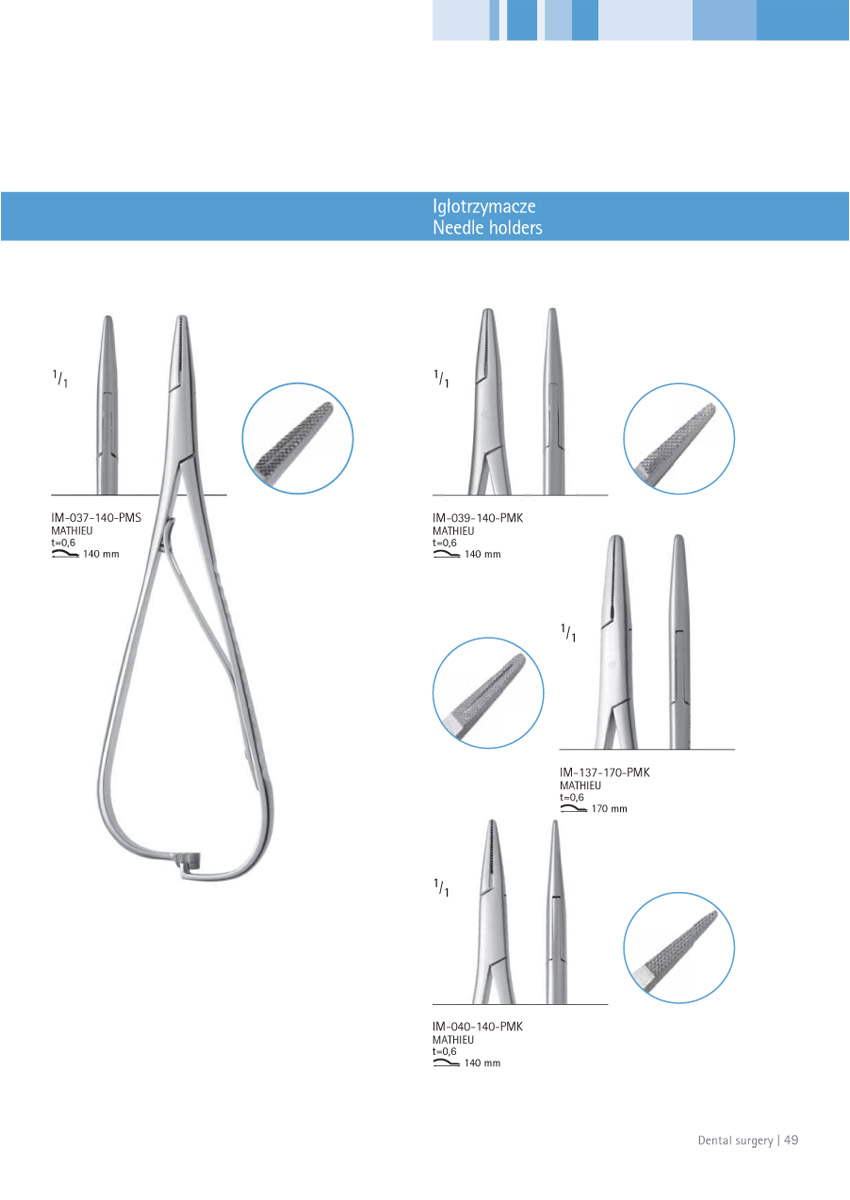 Igłotrzymacze
Needle holders

$^1/_1$

IM-037-140-PMS
MATHIEU
t=0,6
140 mm

$^1/_1$

IM-039-140-PMK
MATHIEU
t=0,6
140 mm

$^1/_1$

IM-137-170-PMK
MATHIEU
t=0,6
170 mm

$^1/_1$

IM-040-140-PMK
MATHIEU
t=0,6
140 mm

Dental surgery | 49