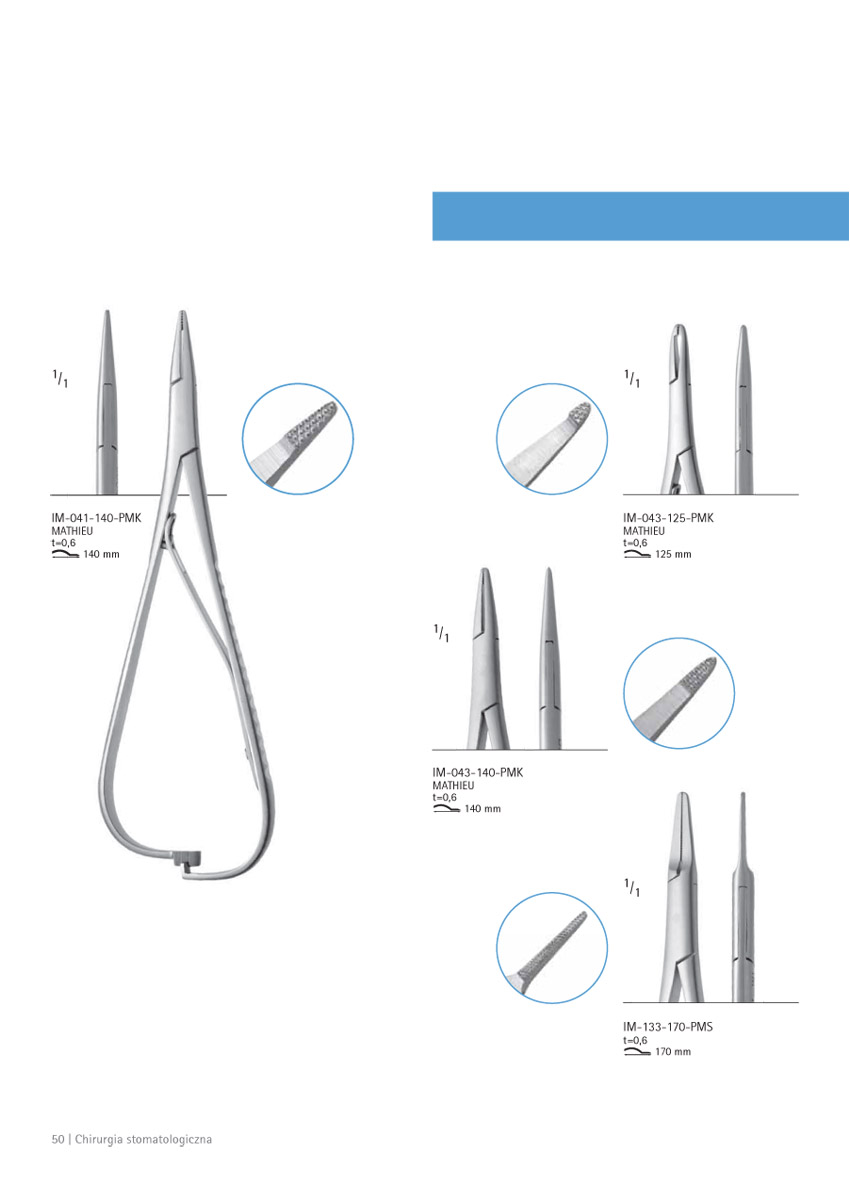 $^1/_1$

IM-041-140-PMK
MATHIEU
t=0,6
140 mm

$^1/_1$

IM-043-125-PMK
MATHIEU
t=0,6
125 mm

$^1/_1$

IM-043-140-PMK
MATHIEU
t=0,6
140 mm

$^1/_1$

IM-133-170-PMS
t=0,6
170 mm

50 | Chirurgia stomatologiczna