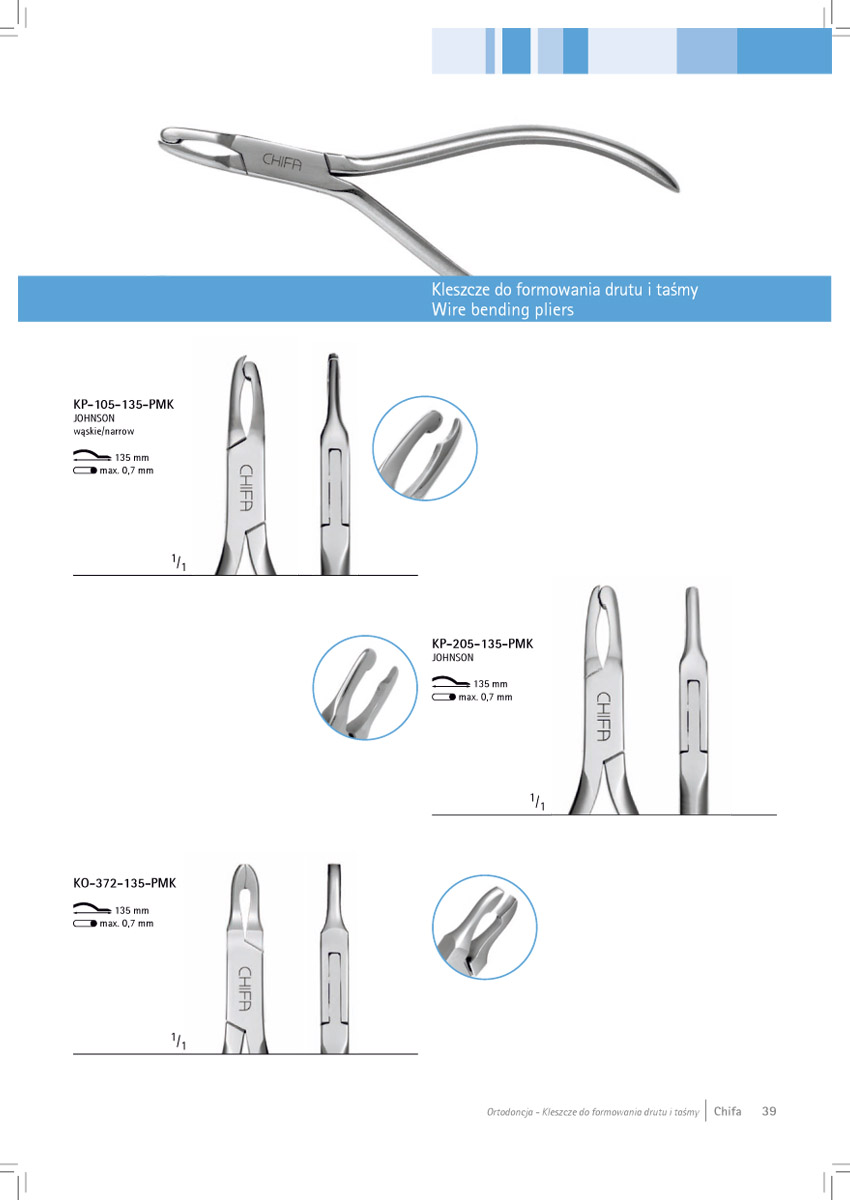 CHIFA

Kleszcze do formowania drutu i taśmy
Wire bending pliers

KP-105-135-PMK
JOHNSON
wąskie/narrow

135 mm
max. 0,7 mm

CHIFA

$^1/_1$

KP-205-135-PMK
JOHNSON

135 mm
max. 0,7 mm

CHIFA

$^1/_1$

KO-372-135-PMK

135 mm
max. 0,7 mm

CHIFA

$^1/_1$

Ortodoncja - Kleszcze do formowania drutu i taśmy | Chifa 39